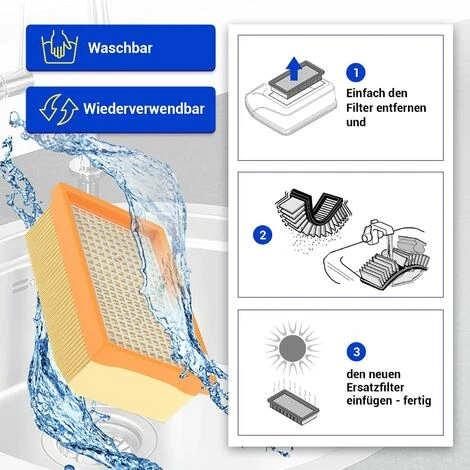 Waschbar

Wiederverwendbar

1
Einfach den Filter entfernen und

2

3
den neuen Ersatzfilter einfügen - fertig