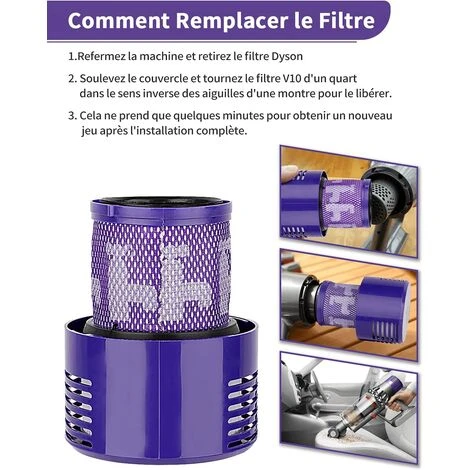 Comment Remplacer le Filtre

1.Refermez la machine et retirez le filtre Dyson

2. Soulevez le couvercle et tournez le filtre V10 d'un quart dans le sens inverse des aiguilles d'une montre pour le libérer.

3. Cela ne prend que quelques minutes pour obtenir un nouveau jeu après l'installation complète.