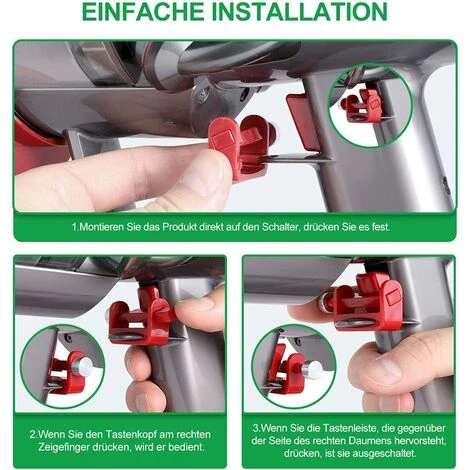 EINFACHE INSTALLATION

1.Montieren Sie das Produkt direkt auf den Schalter, drücken Sie es fest.

2.Wenn Sie den Tastenkopf am rechten Zeigefinger drücken, wird er bedient.

3.Wenn Sie die Tastenleiste, die gegenüber der Seite des rechten Daumens hervorsteht, drücken, ist sie ausgeschaltet.