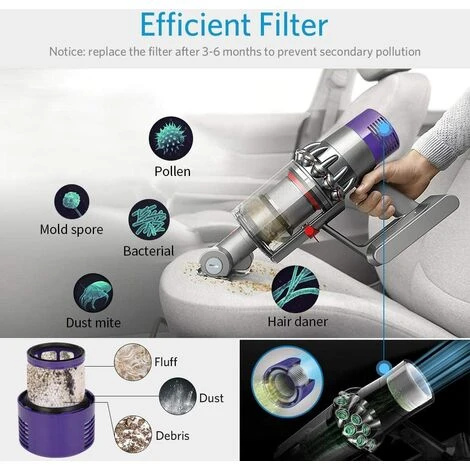 Efficient Filter

Notice: replace the filter after 3-6 months to prevent secondary pollution

Pollen

Mold spore

Bacterial

Dust mite

Hair daner

Fluff

Dust

Debris