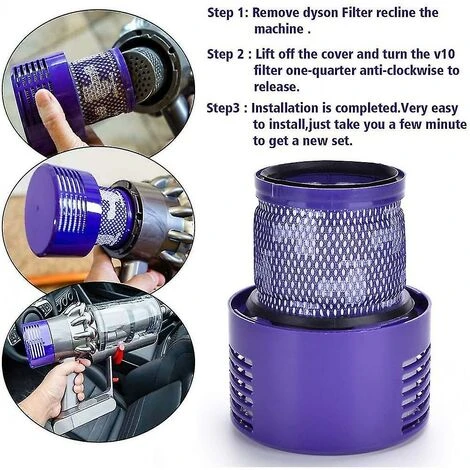 Step 1: Remove dyson Filter recline the machine .

Step 2 : Lift off the cover and turn the v10 filter one-quarter anti-clockwise to release.

Step3 : Installation is completed.Very easy to install,just take you a few minute to get a new set.