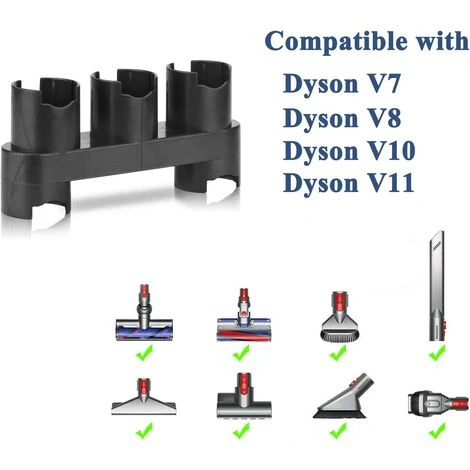 Compatible with
Dyson V7
Dyson V8
Dyson V10
Dyson V11