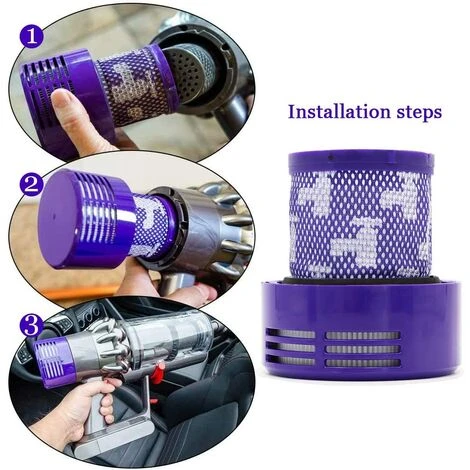 1

2

3

Installation steps