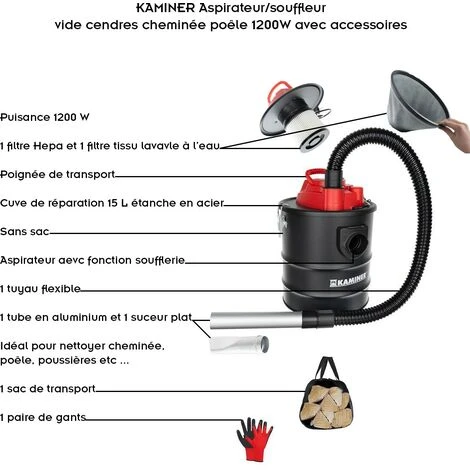 KAMINER Aspirateur/souffleur
vide cendres cheminée poêle 1200W avec accessoires

Puisance 1200 W

1 filtre Hepa et 1 filtre tissu lavavle à l'eau

Poignée de transport

Cuve de réparation 15 L étanche en acier

Sans sac

Aspirateur aevc fonction soufflerie

1 tuyau flexible

1 tube en aluminium et 1 suceur plat

Idéal pour nettoyer cheminée, poêle, poussières etc ...

1 sac de transport

1 paire de gants

KAMINER